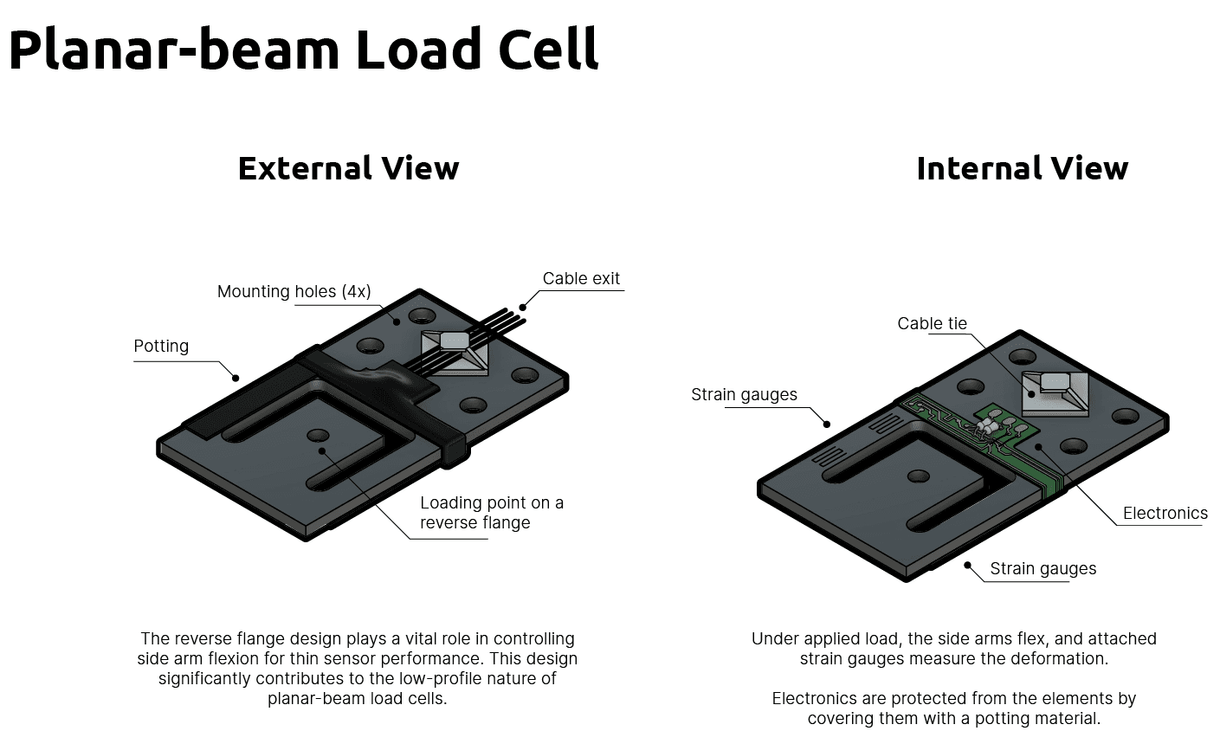 Planar-beam Load Cell

External View

Mounting holes (4x)

Cable exit

Potting

Loading point on a reverse flange

The reverse flange design plays a vital role in controlling side arm flexion for thin sensor performance. This design significantly contributes to the low-profile nature of planar-beam load cells.

Internal View

Cable tie

Strain gauges

Electronics

Strain gauges

Under applied load, the side arms flex, and attached strain gauges measure the deformation.

Electronics are protected from the elements by covering them with a potting material.